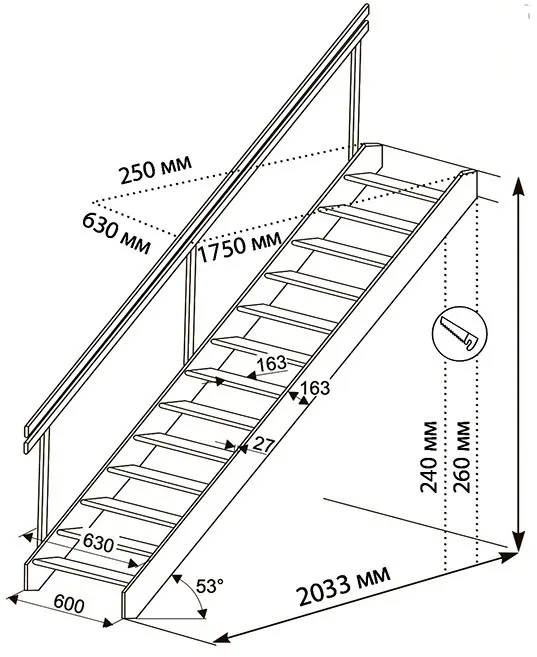 250 мм
630 мм
1750 мм
163
163
27
240 мм
260 мм
630
600
53°
2033 мм