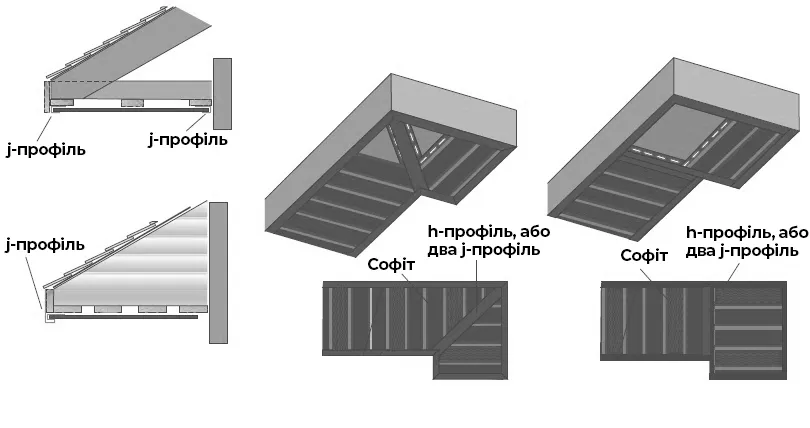 j-профіль

j-профіль

j-профіль

h-профіль, або два j-профіль

Софіт

h-профіль, або два j-профіль

Софіт