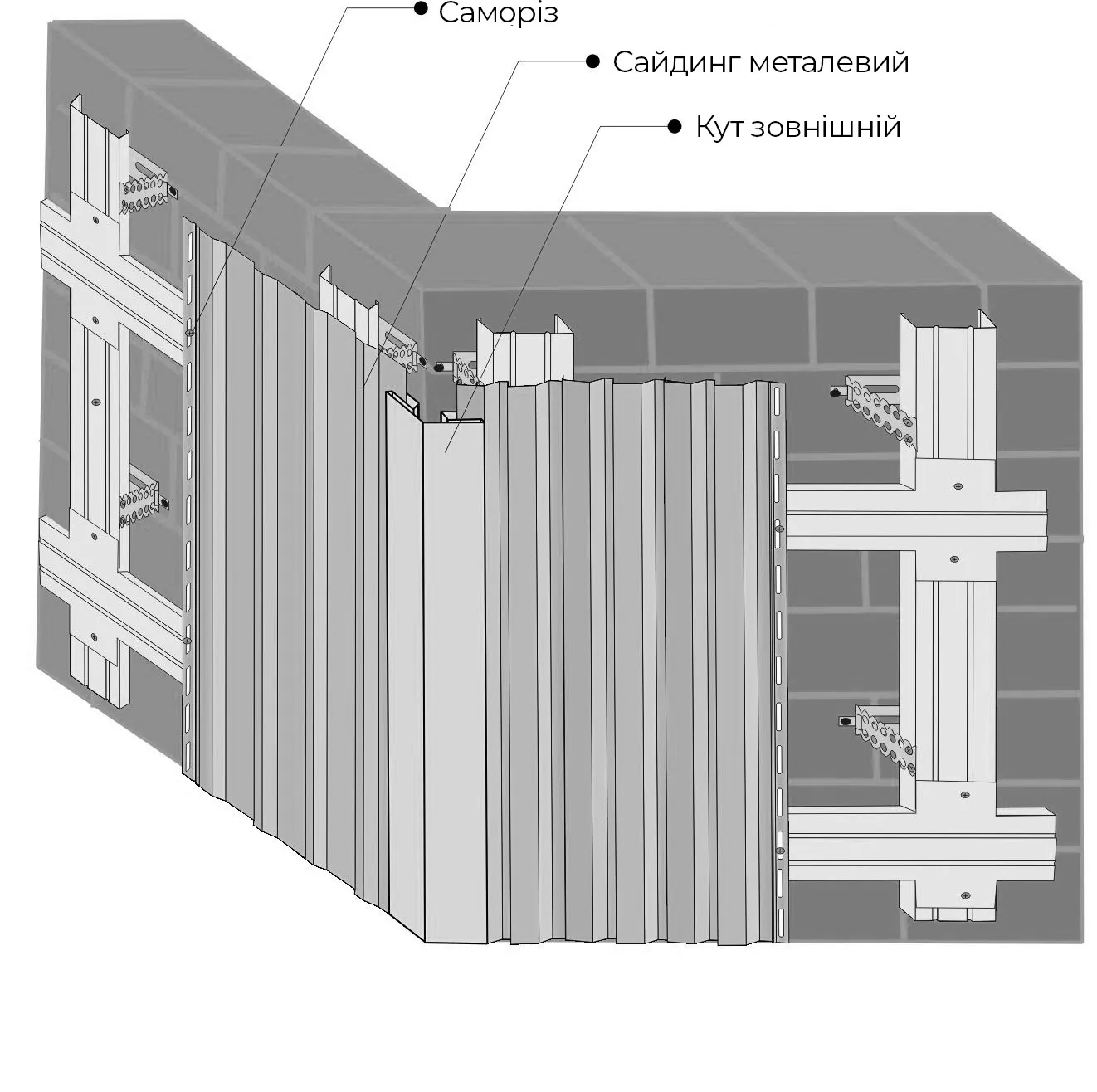 Саморіз

Сайдинг металевий

Кут зовнішній