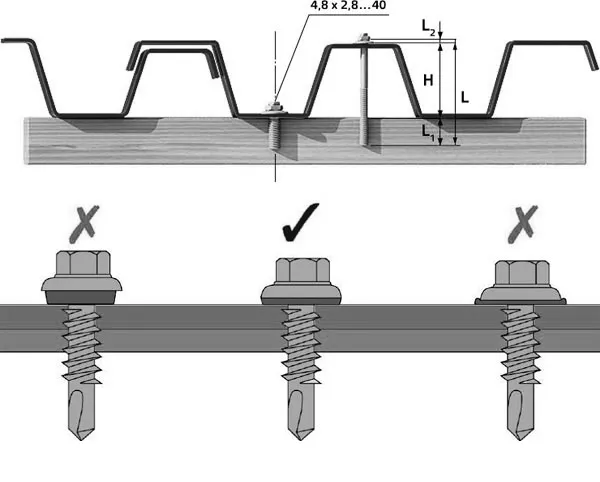 4,8 x 2,8…40

$L_2$

H

L

$L_1$

✗

✓

✗