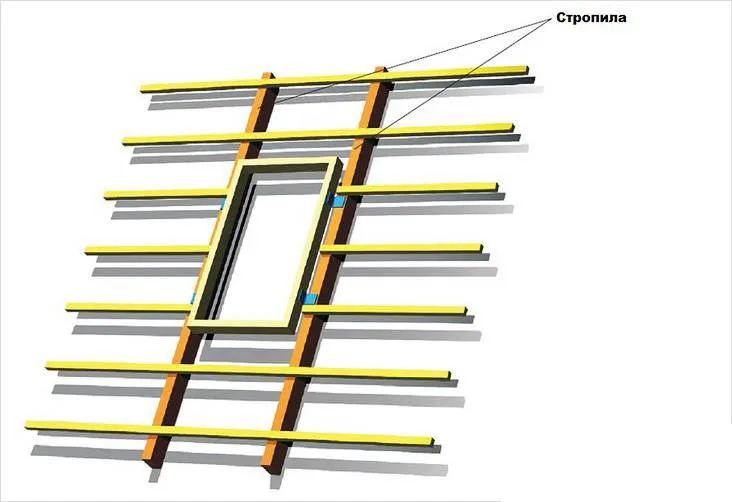 Стропила